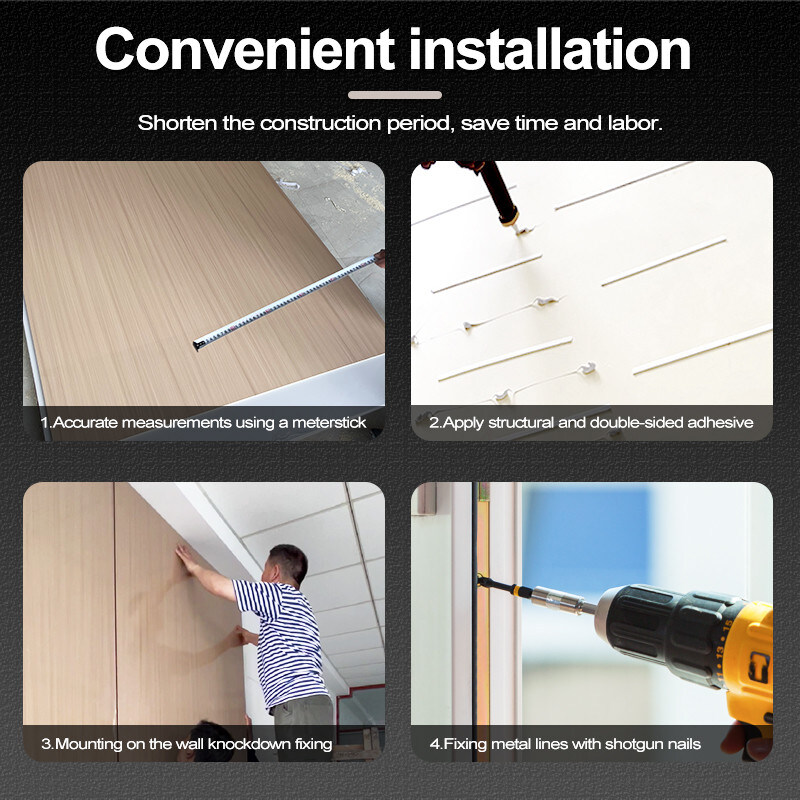 Convenient installation

Shorten the construction period, save time and labor.

1.Accurate measurements using a meterstick

2.Apply structural and double-sided adhesive

3.Mounting on the wall knockdown fixing

4.Fixing metal lines with shotgun nails